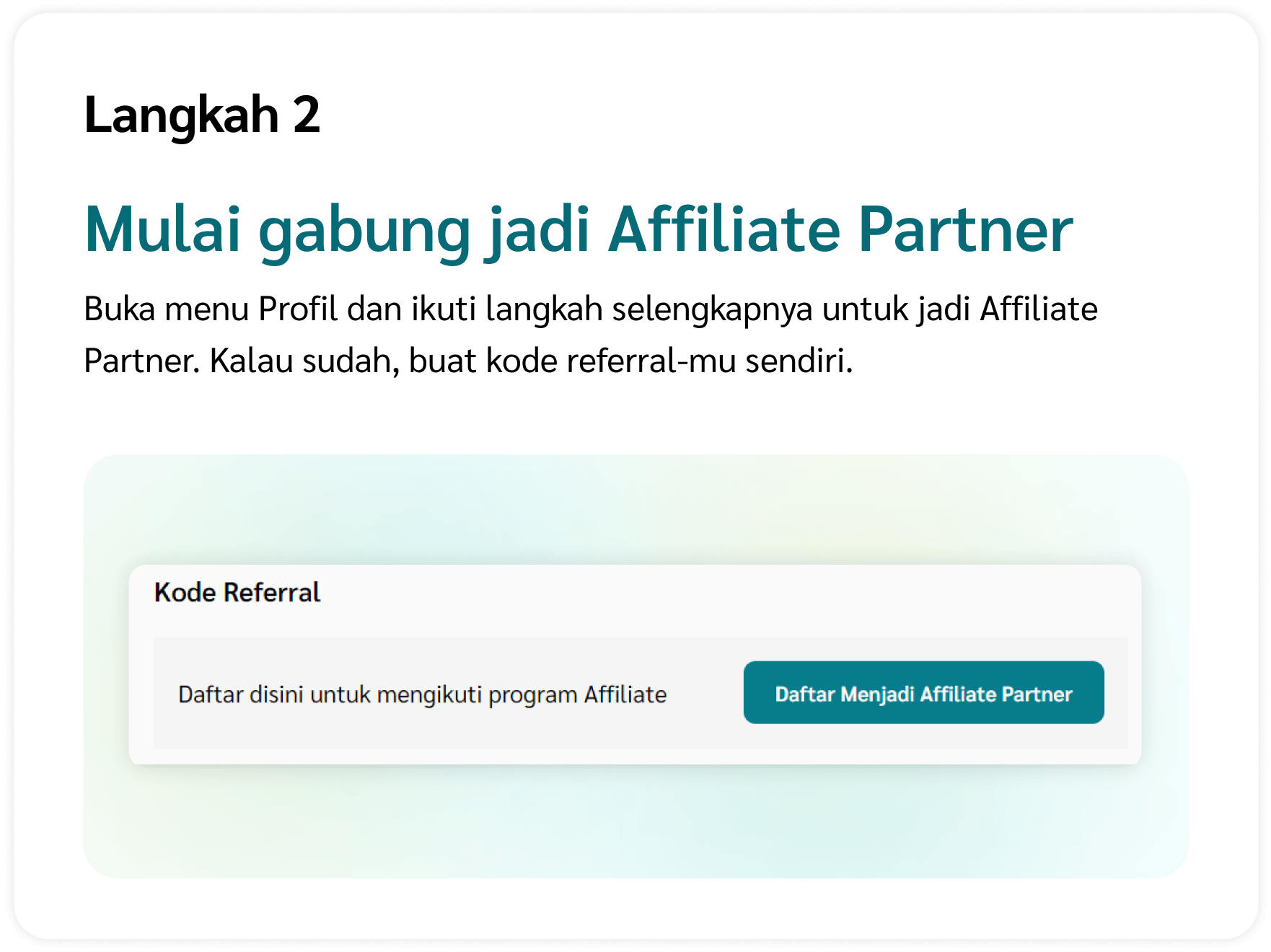 Langkah 2

Mulai gabung jadi Affiliate Partner

Buka menu Profil dan ikuti langkah selengkapnya untuk jadi Affiliate Partner. Kalau sudah, buat kode referral-mu sendiri.

Kode Referral

Daftar disini untuk mengikuti program Affiliate

Daftar Menjadi Affiliate Partner